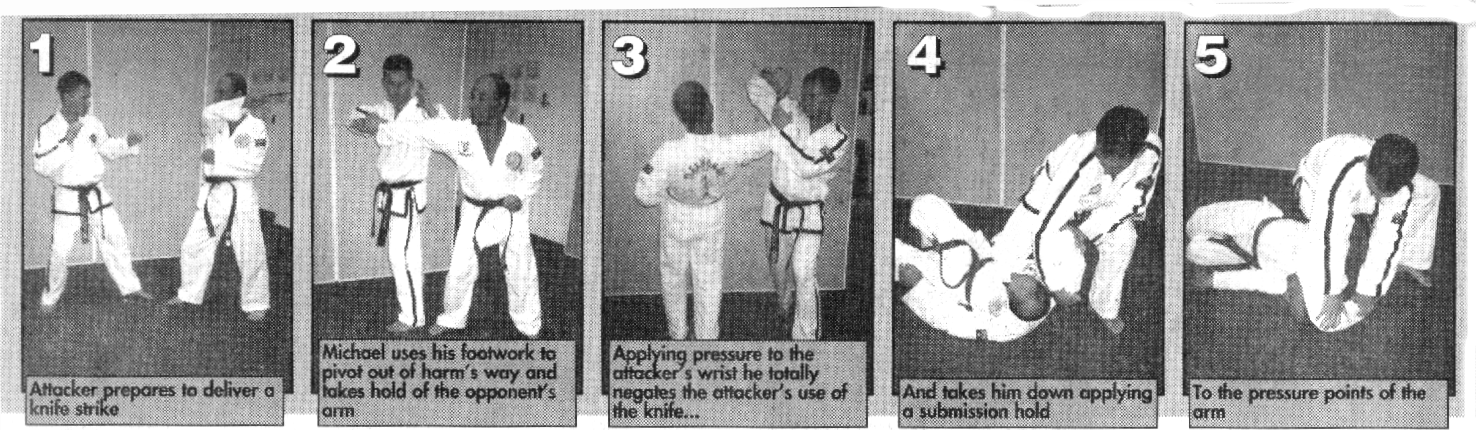 1

Attacker prepares to deliver a knife strike

2

Michael uses his footwork to pivot out of harm's way and takes hold of the opponent's arm

3

Applying pressure to the attacker's wrist he totally negates the attacker's use of the knife...

4

And takes him down applying a submission hold

5

To the pressure points of the arm